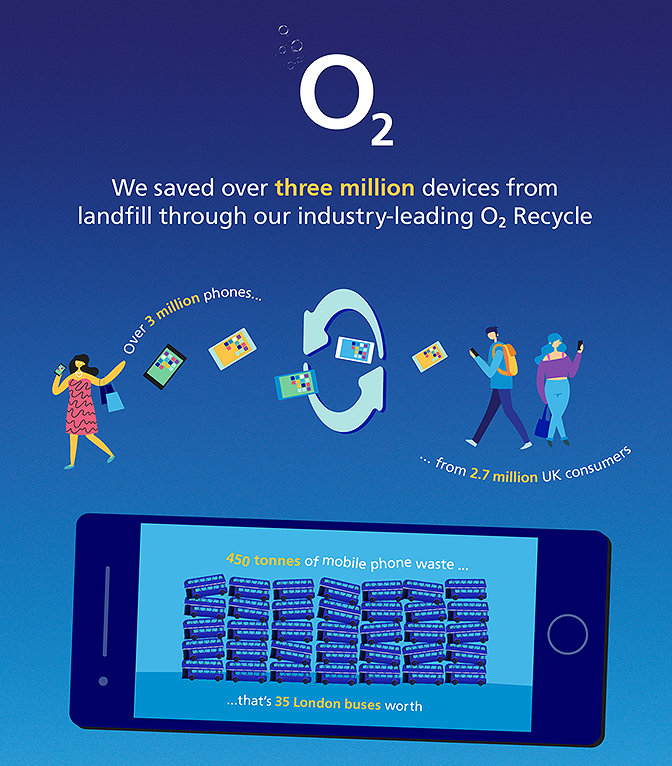 $O_2$

We saved over three million devices from landfill through our industry-leading $O_2$ Recycle

Over 3 million phones...

... from 2.7 million UK consumers

450 tonnes of mobile phone waste ...

...that's 35 London buses worth